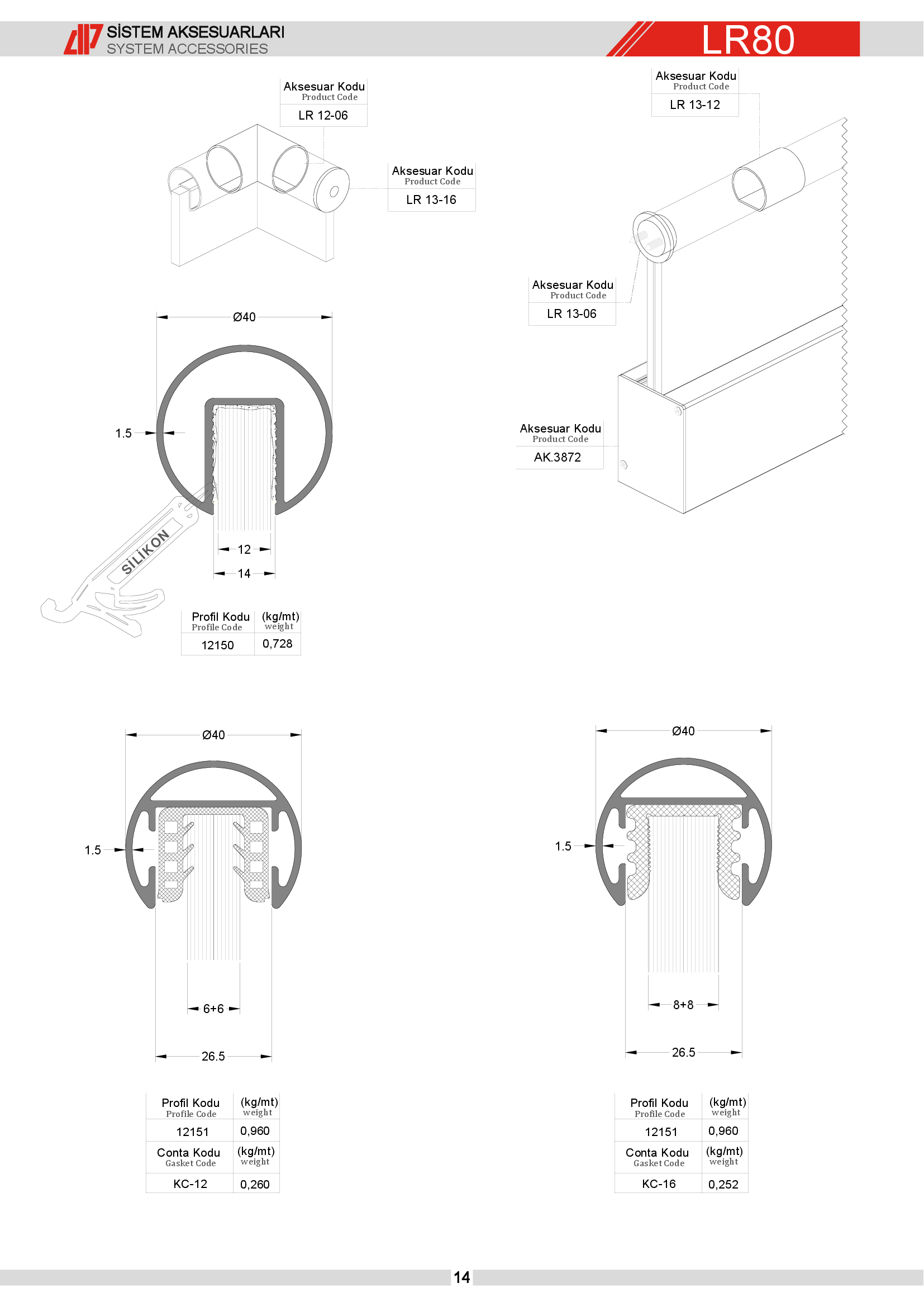 SİSTEM AKSESUARLARI
SYSTEM ACCESSORIES

LR80

Aksesuar Kodu
Product Code
LR 12-06

Aksesuar Kodu
Product Code
LR 13-16

Aksesuar Kodu
Product Code
LR 13-12

Aksesuar Kodu
Product Code
LR 13-06

Aksesuar Kodu
Product Code
AK.3872

Ø40
1.5
SİLİKON
12
14

| Profil Kodu Profile Code | (kg/mt) weight |
|---|---|
| 12150 | 0,728 |

Ø40
1.5
6+6
26.5

| Profil Kodu Profile Code | (kg/mt) weight |
|---|---|
| 12151 | 0,960 |
| Conta Kodu Gasket Code | (kg/mt) weight |
| KC-12 | 0,260 |

Ø40
1.5
8+8
26.5

| Profil Kodu Profile Code | (kg/mt) weight |
|---|---|
| 12151 | 0,960 |
| Conta Kodu Gasket Code | (kg/mt) weight |
| KC-16 | 0,252 |

14